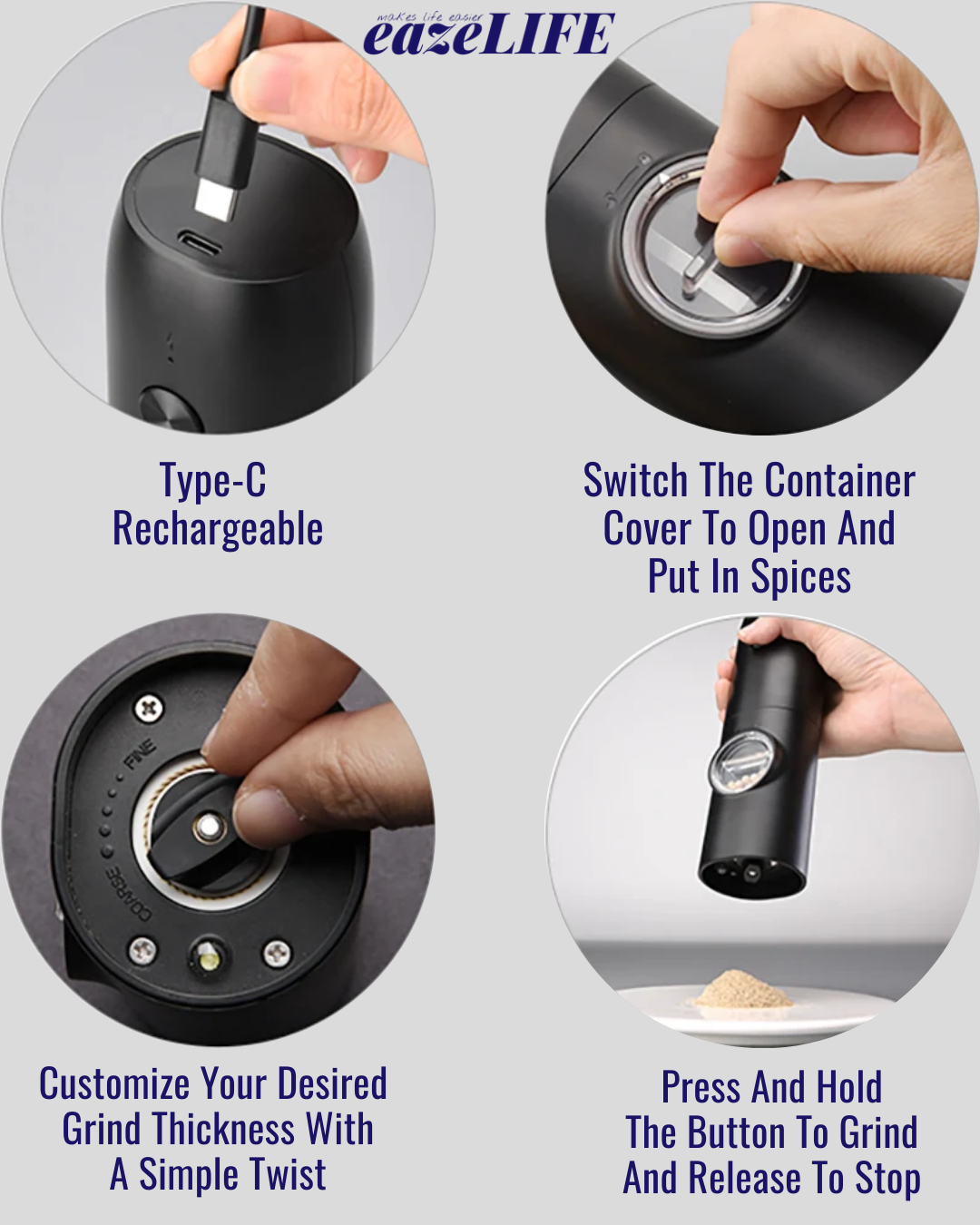 makes life easier
eazeLIFE

Type-C Rechargeable

Switch The Container Cover To Open And Put In Spices

FINE
COARSE

Customize Your Desired Grind Thickness With A Simple Twist

Press And Hold The Button To Grind And Release To Stop