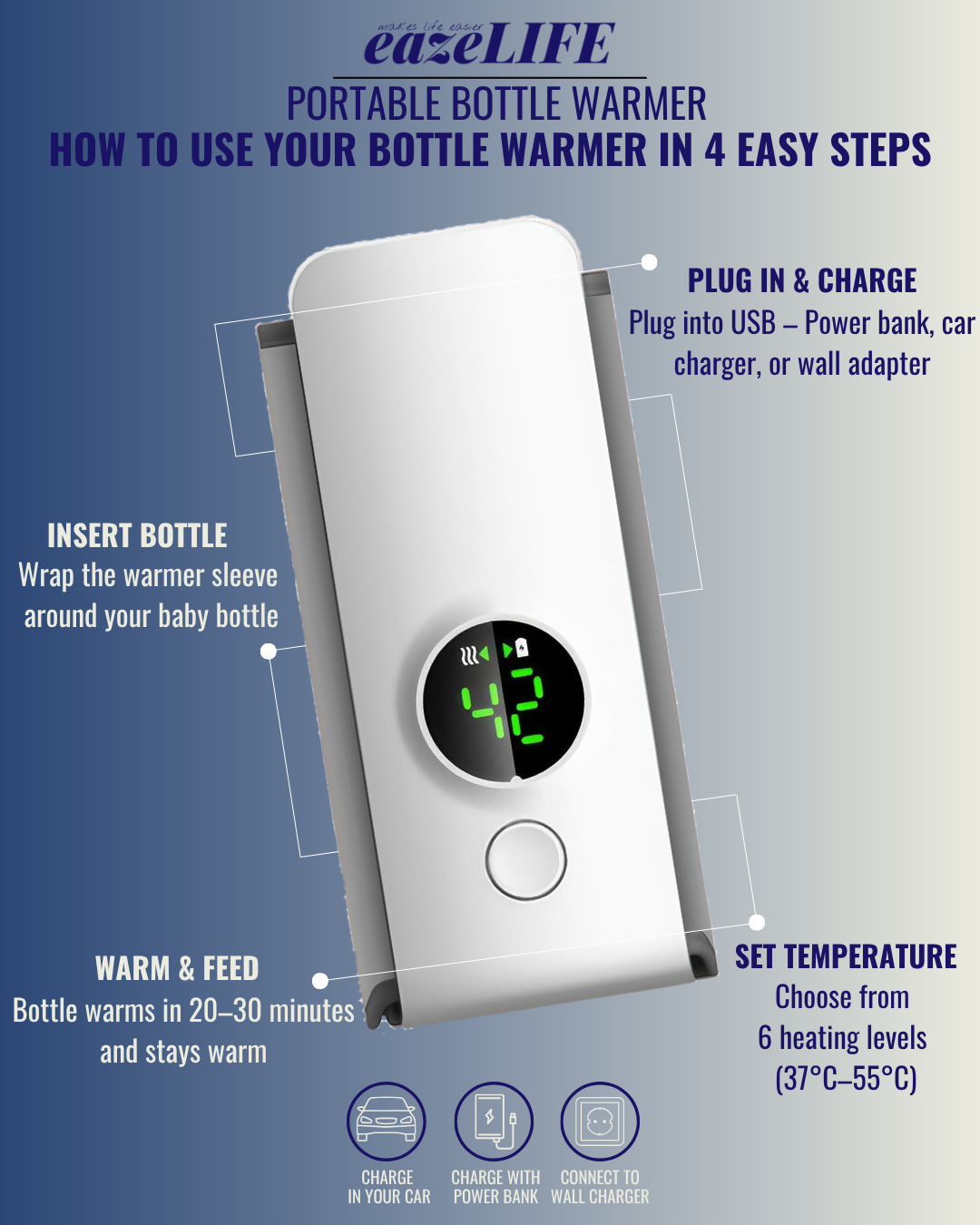 makes life easier
eazeLIFE

PORTABLE BOTTLE WARMER
HOW TO USE YOUR BOTTLE WARMER IN 4 EASY STEPS

PLUG IN & CHARGE
Plug into USB – Power bank, car charger, or wall adapter

INSERT BOTTLE
Wrap the warmer sleeve around your baby bottle

42

WARM & FEED
Bottle warms in 20–30 minutes and stays warm

SET TEMPERATURE
Choose from 6 heating levels (37°C–55°C)

CHARGE IN YOUR CAR

CHARGE WITH POWER BANK

CONNECT TO WALL CHARGER