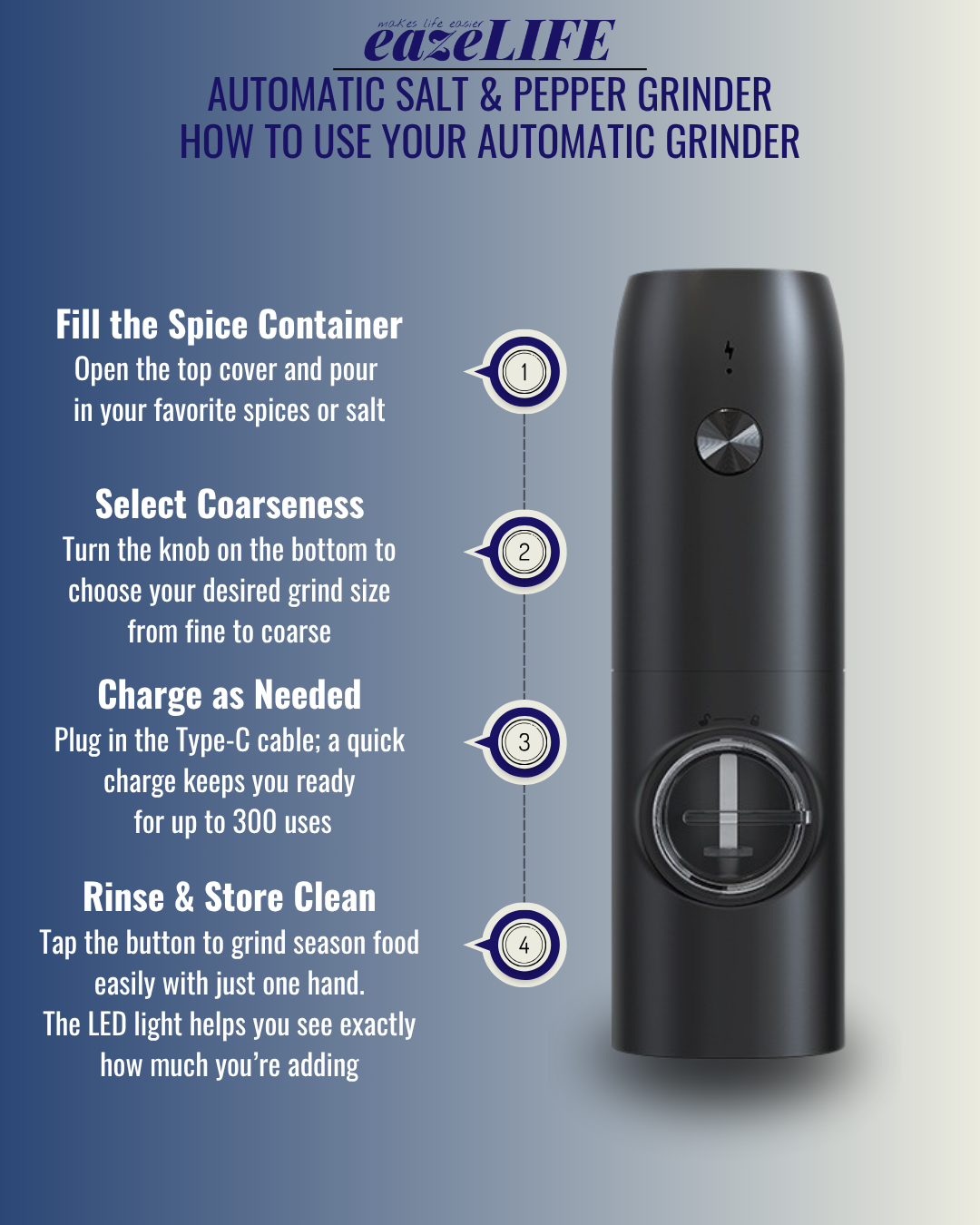 makes life easier
eazeLIFE
AUTOMATIC SALT & PEPPER GRINDER
HOW TO USE YOUR AUTOMATIC GRINDER

Fill the Spice Container
Open the top cover and pour in your favorite spices or salt

1

Select Coarseness
Turn the knob on the bottom to choose your desired grind size from fine to coarse

2

Charge as Needed
Plug in the Type-C cable; a quick charge keeps you ready for up to 300 uses

3

Rinse & Store Clean
Tap the button to grind season food easily with just one hand.
The LED light helps you see exactly how much you're adding

4